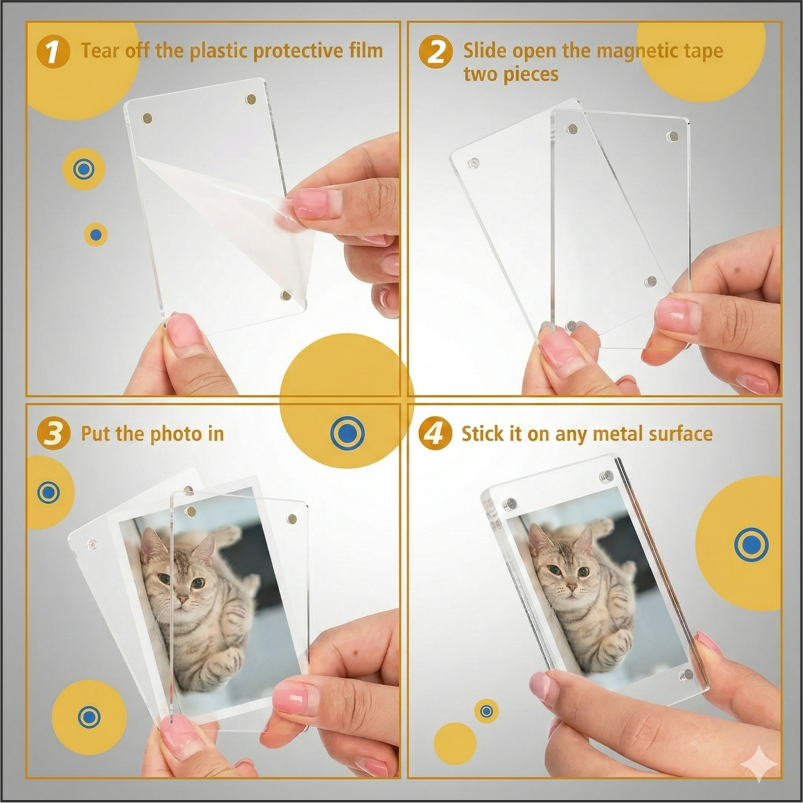 1 Tear off the plastic protective film

2 Slide open the magnetic tape two pieces

3 Put the photo in

4 Stick it on any metal surface